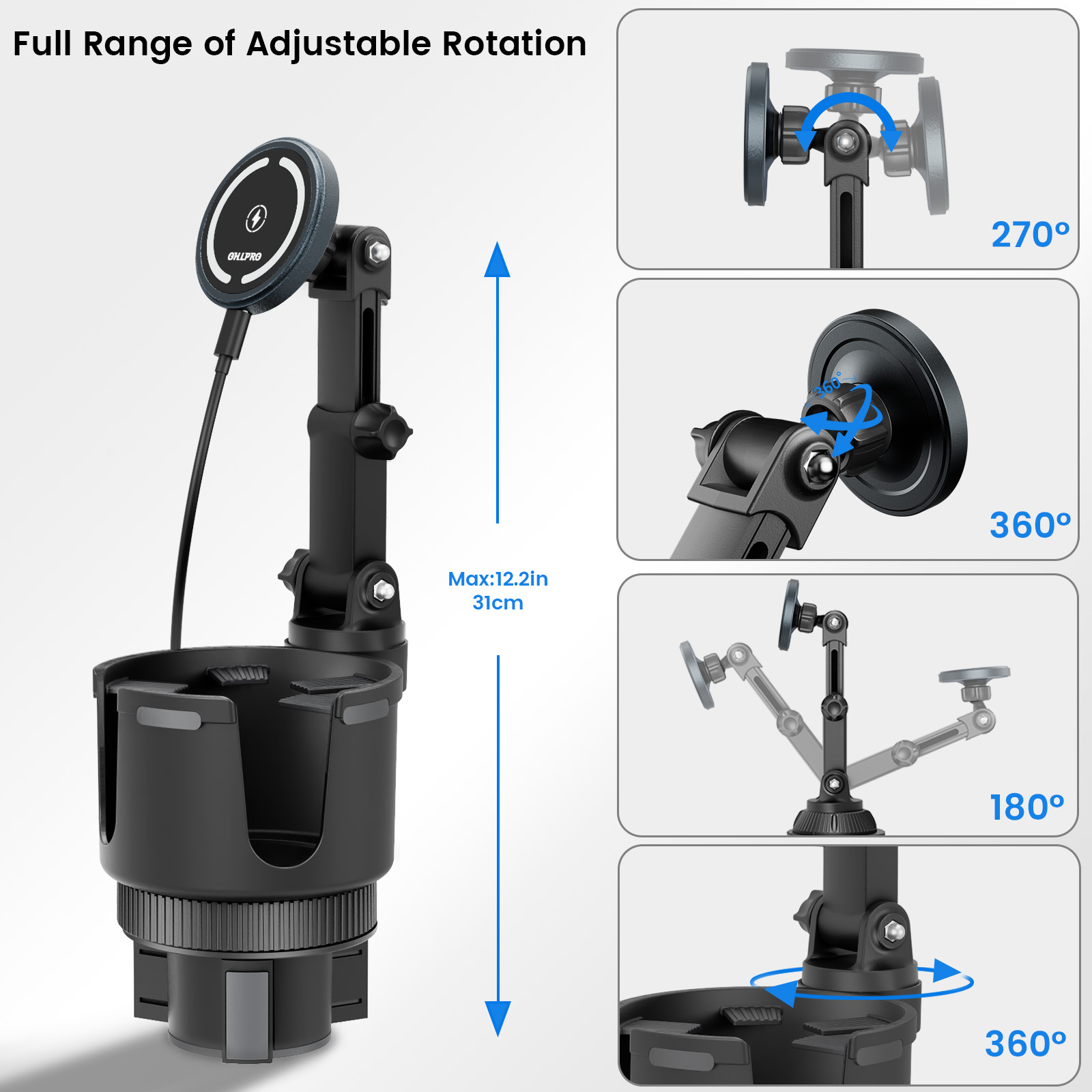 Full Range of Adjustable Rotation

OHLPRO

Max:12.2in
31cm

270°

360°

360°

180°

360°