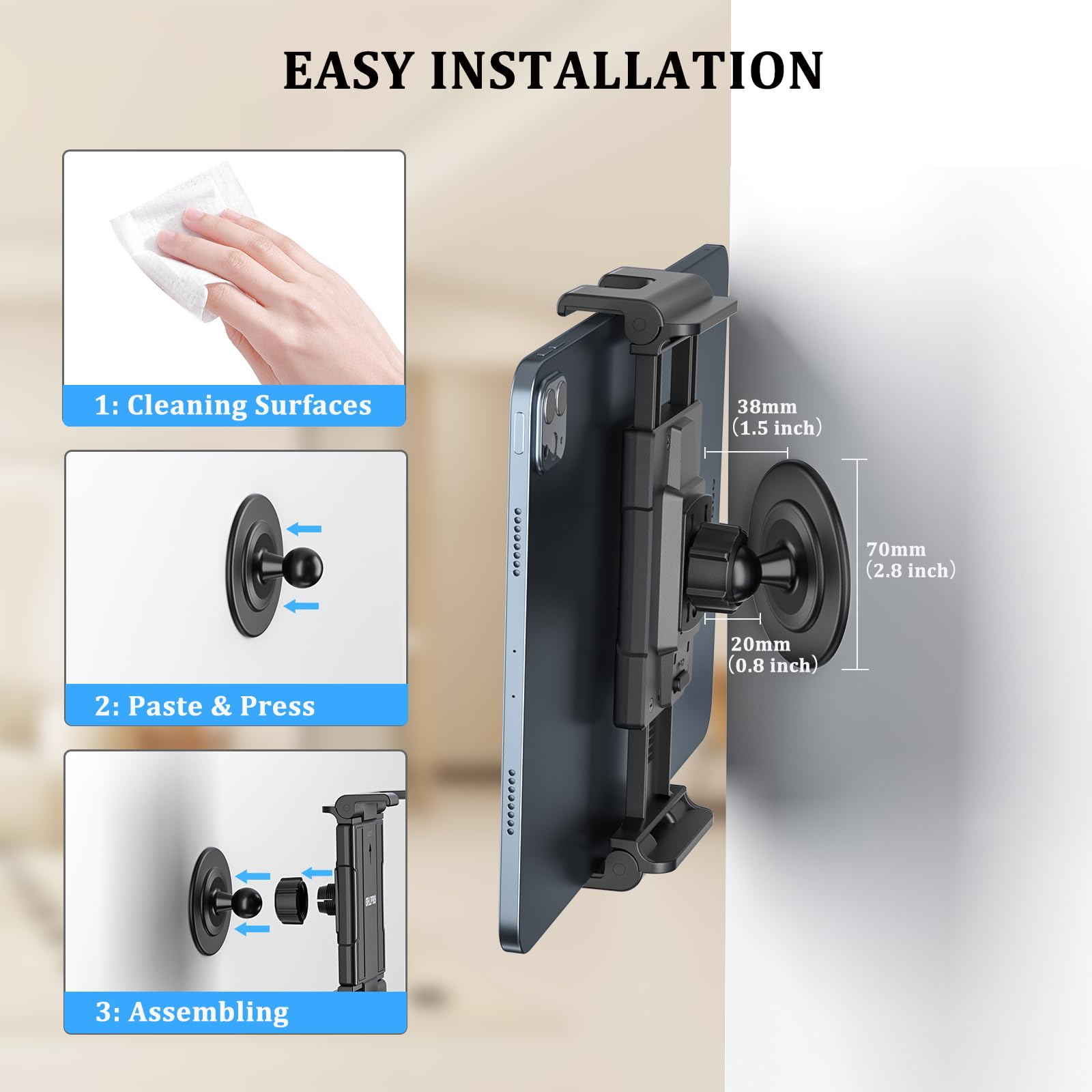 EASY INSTALLATION

1: Cleaning Surfaces

2: Paste & Press

3: Assembling

38mm (1.5 inch)

70mm (2.8 inch)

20mm (0.8 inch)