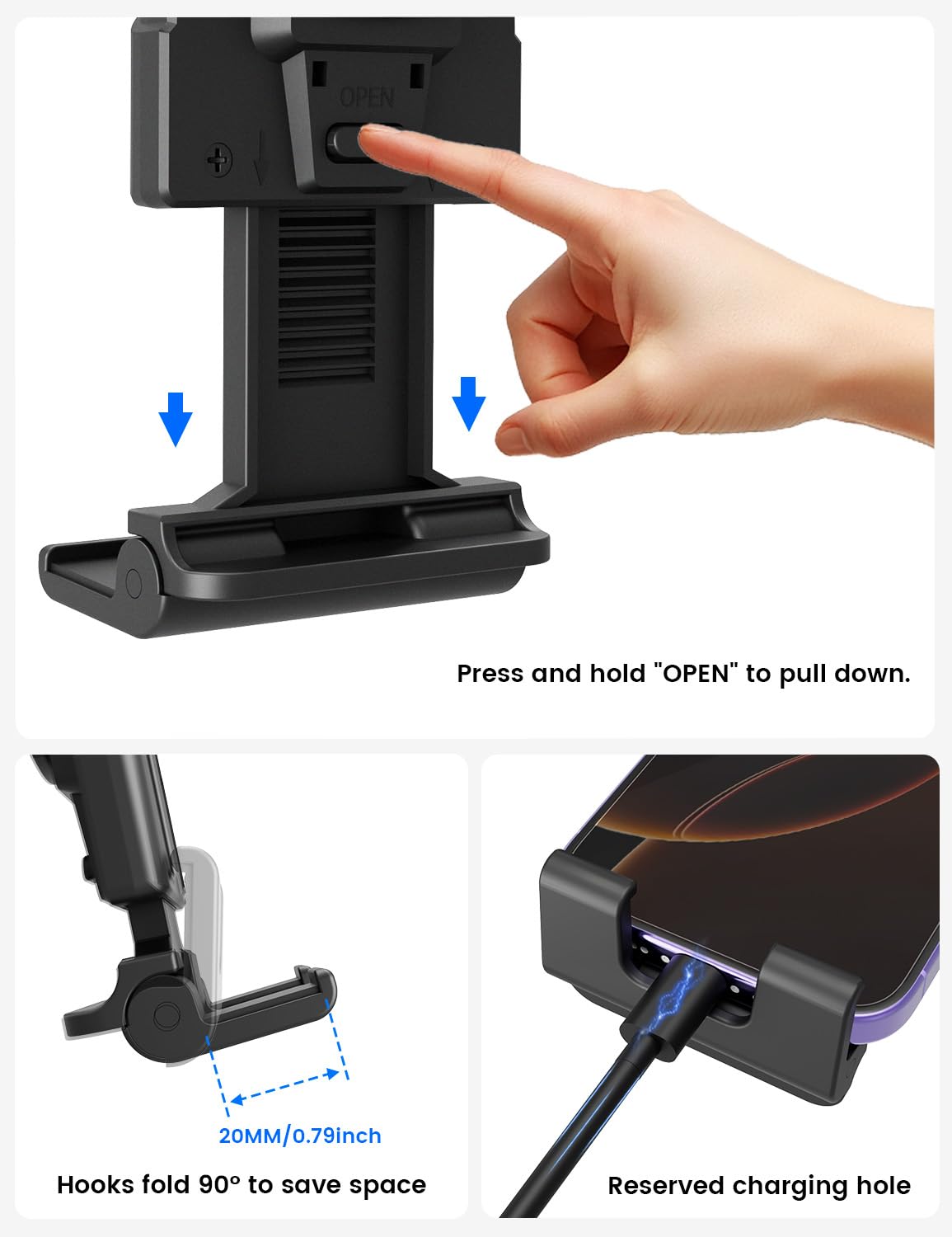 OPEN

Press and hold "OPEN" to pull down.

20MM/0.79inch

Hooks fold 90° to save space

Reserved charging hole