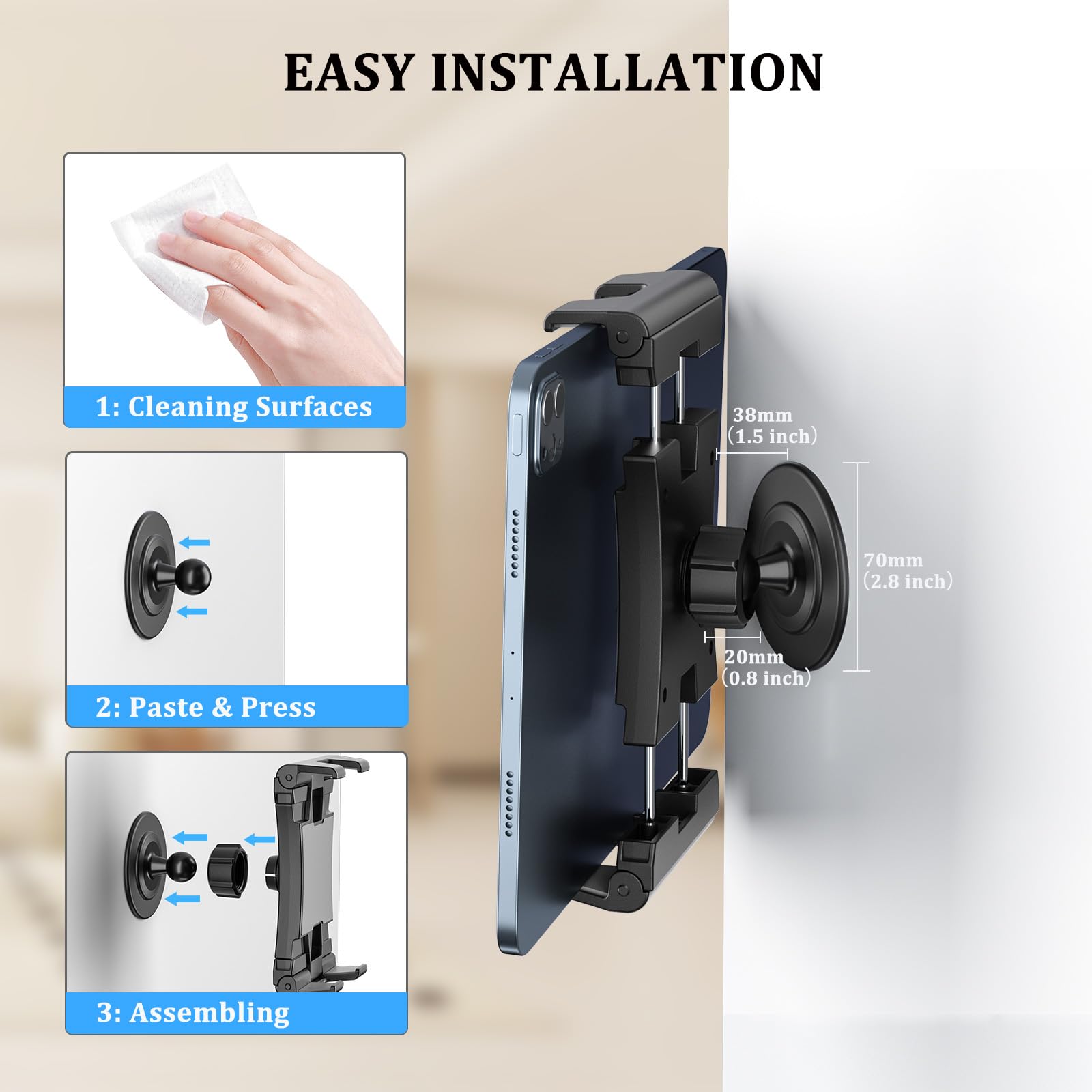 EASY INSTALLATION

1: Cleaning Surfaces

2: Paste & Press

3: Assembling

38mm
(1.5 inch)

70mm
(2.8 inch)

20mm
(0.8 inch)