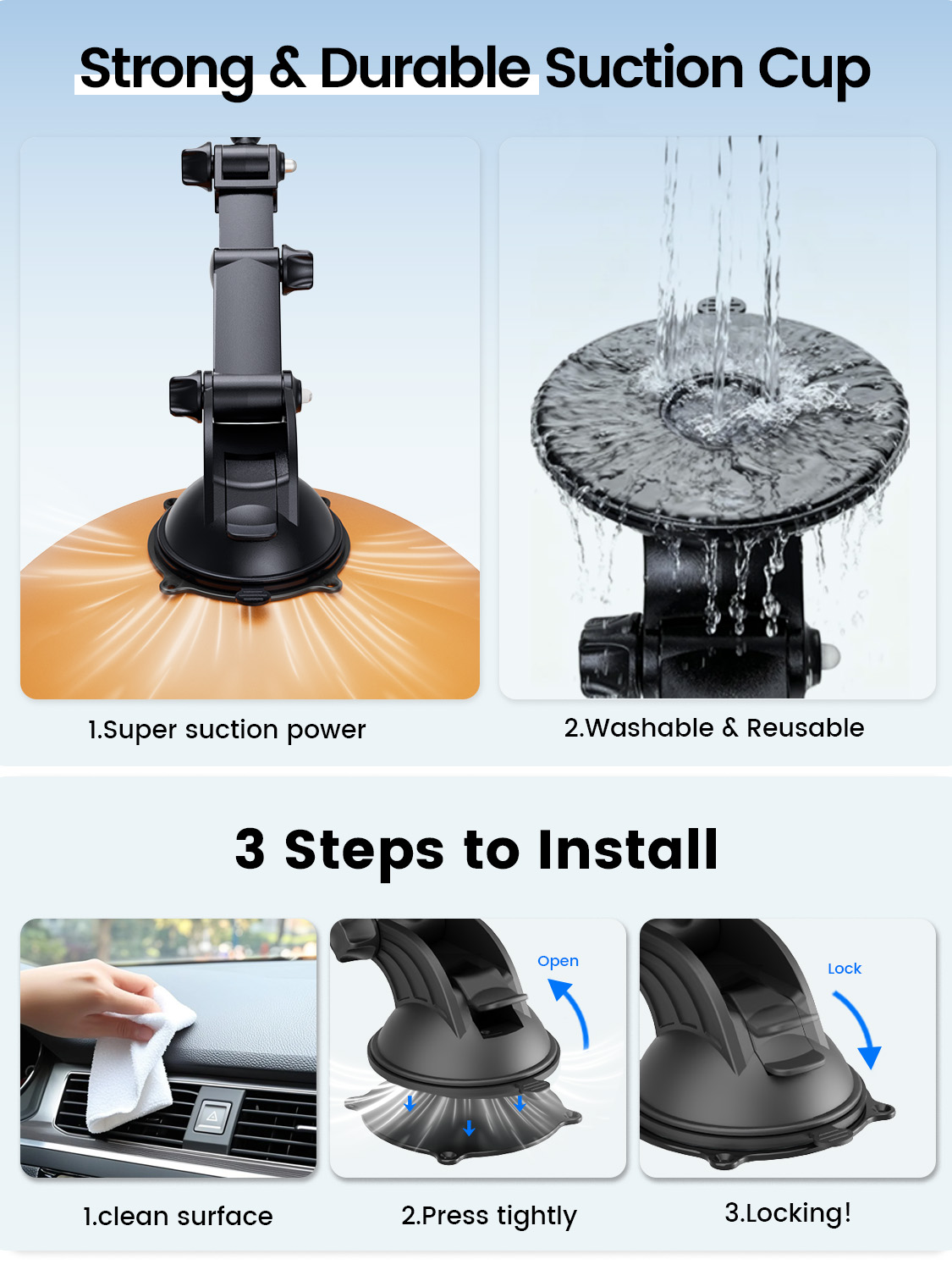 Strong & Durable Suction Cup

1.Super suction power

2.Washable & Reusable

3 Steps to Install

Open

Lock

1.clean surface

2.Press tightly

3.Locking!