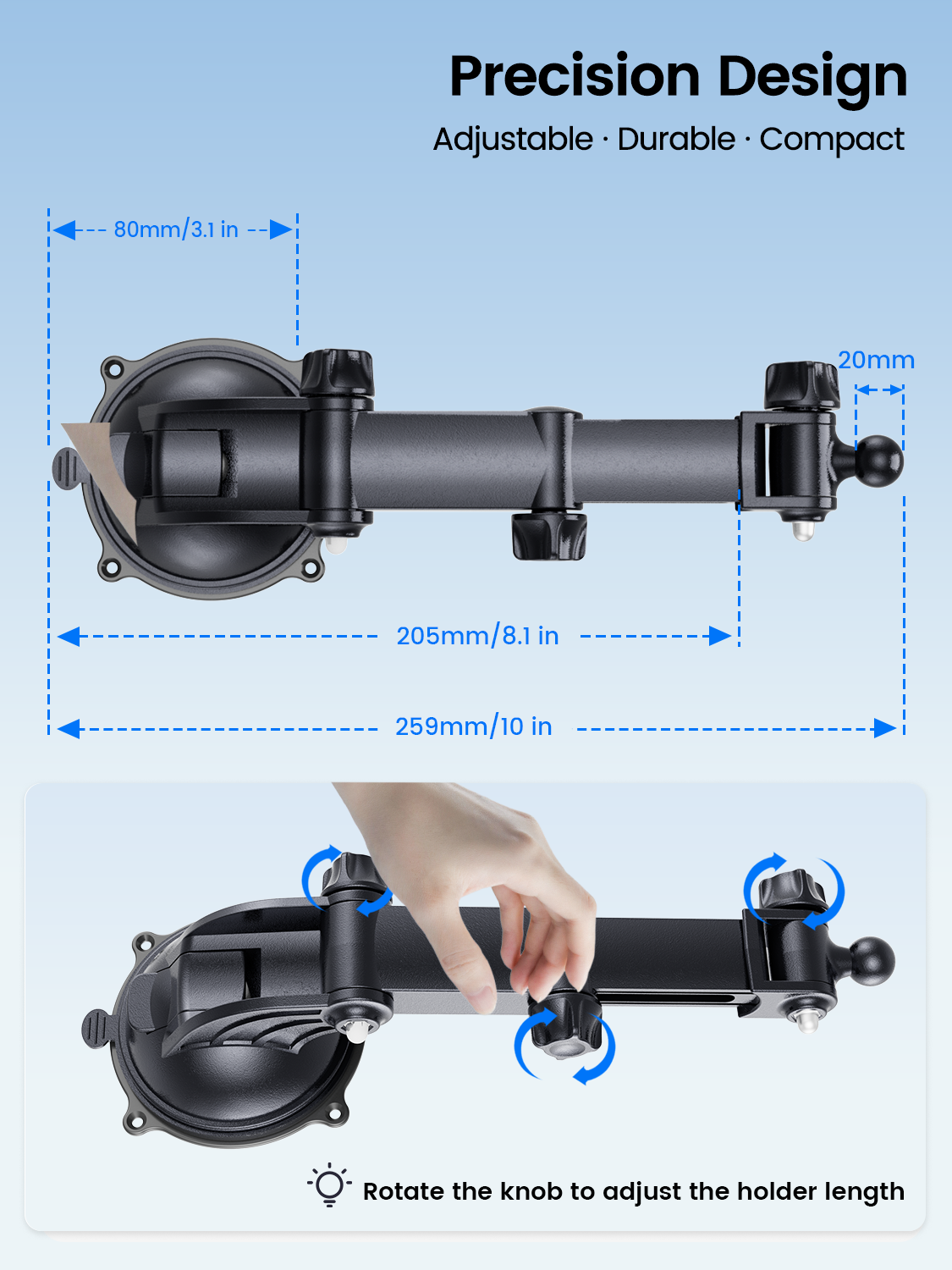 Precision Design

Adjustable · Durable · Compact

80mm/3.1 in

20mm

205mm/8.1 in

259mm/10 in

Rotate the knob to adjust the holder length